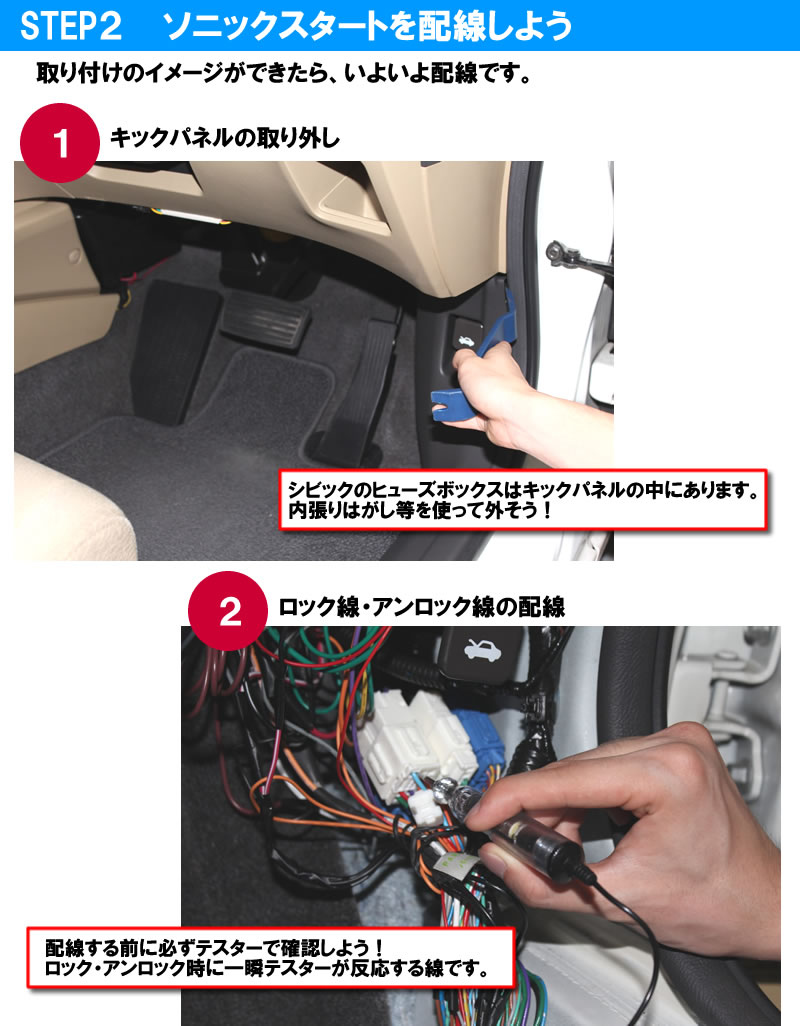 STEP2　ソニックスタートを配線しよう

取り付けのイメージができたら、いよいよ配線です。

1

キックパネルの取り外し

シビックのヒューズボックスはキックパネルの中にあります。
内張りはがし等を使って外そう！

2

ロック線・アンロック線の配線

配線する前に必ずテスターで確認しよう！
ロック・アンロック時に一瞬テスターが反応する線です。